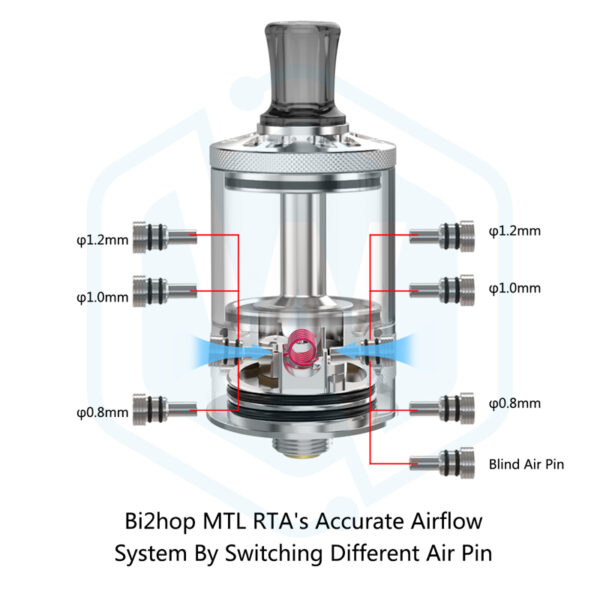 φ1.2mm

φ1.0mm

φ0.8mm

φ1.2mm

φ1.0mm

φ0.8mm

Blind Air Pin

Bi2hop MTL RTA's Accurate Airflow System By Switching Different Air Pin